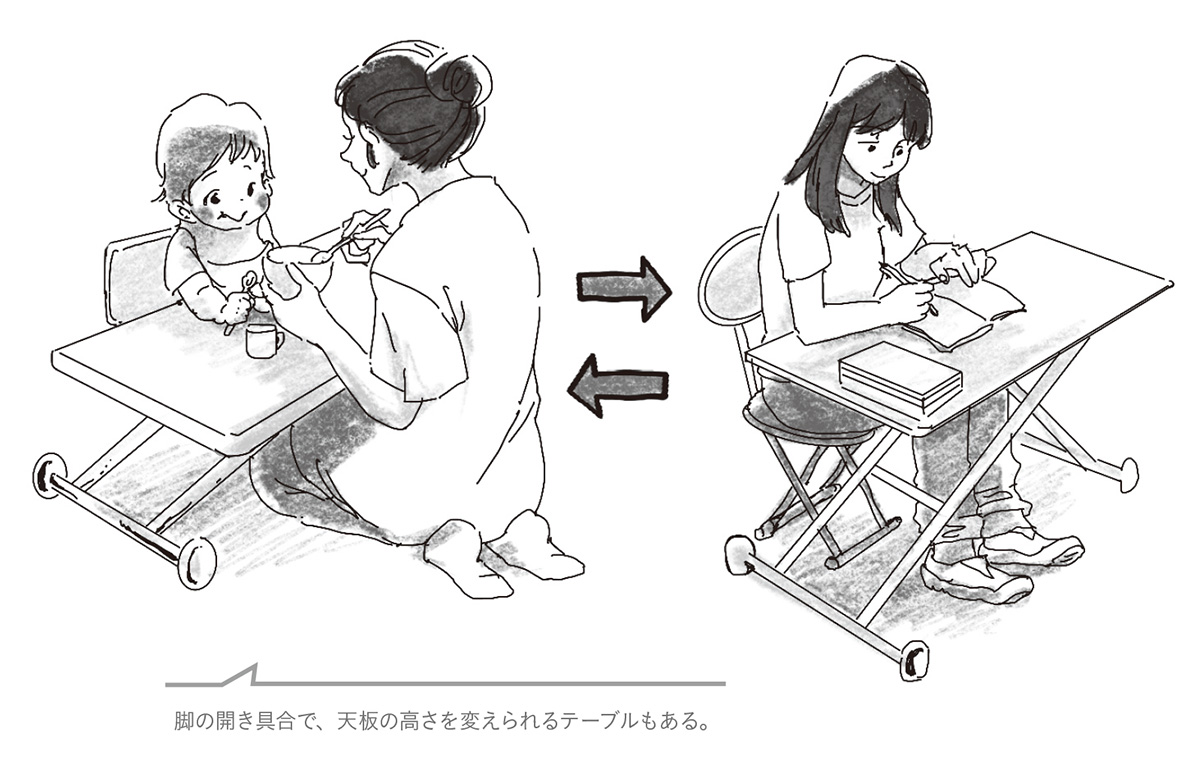 脚の開き具合で、天板の高さを変えられるテーブルもある。